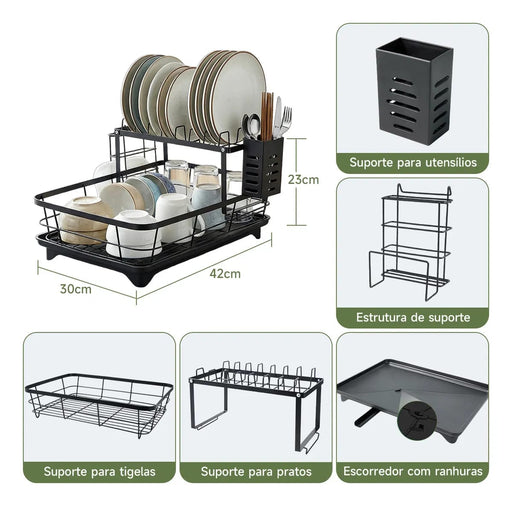 23cm

42cm

30cm

Suporte para utensílios

Estrutura de suporte

Suporte para tigelas

Suporte para pratos

Escorredor com ranhuras