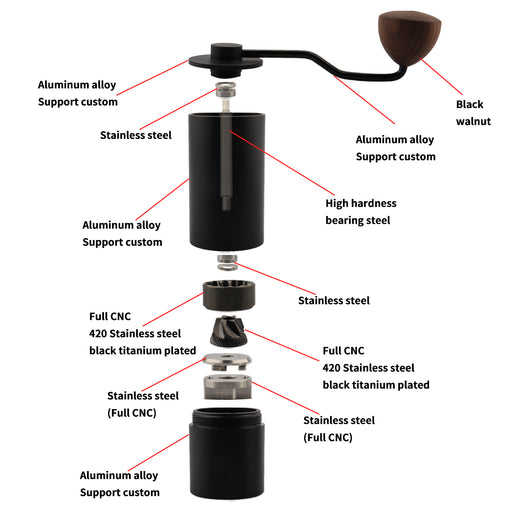 Aluminum alloy
Support custom

Black
walnut

Stainless steel

Aluminum alloy
Support custom

High hardness
bearing steel

Aluminum alloy
Support custom

Stainless steel

Full CNC
420 Stainless steel
black titanium plated

Full CNC
420 Stainless steel
black titanium plated

Stainless steel
(Full CNC)

Stainless steel
(Full CNC)

Aluminum alloy
Support custom