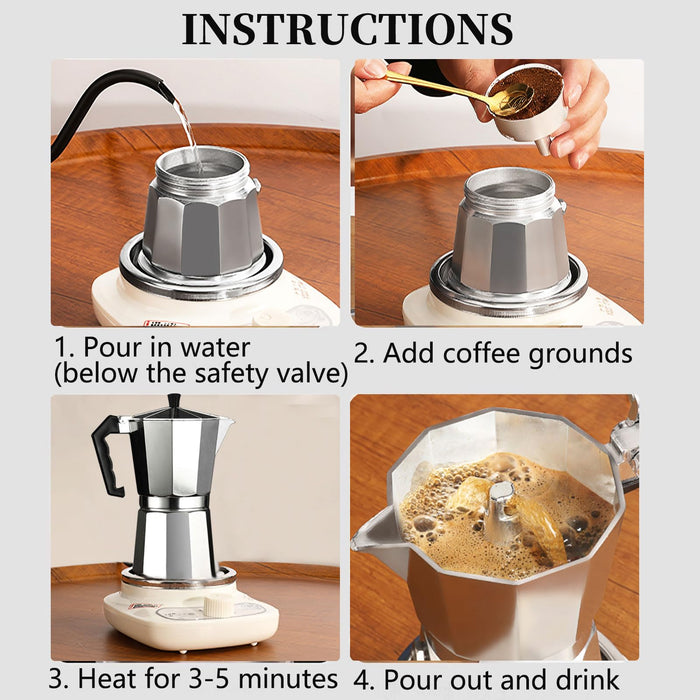 INSTRUCTIONS

1. Pour in water (below the safety valve)

2. Add coffee grounds

3. Heat for 3-5 minutes

4. Pour out and drink