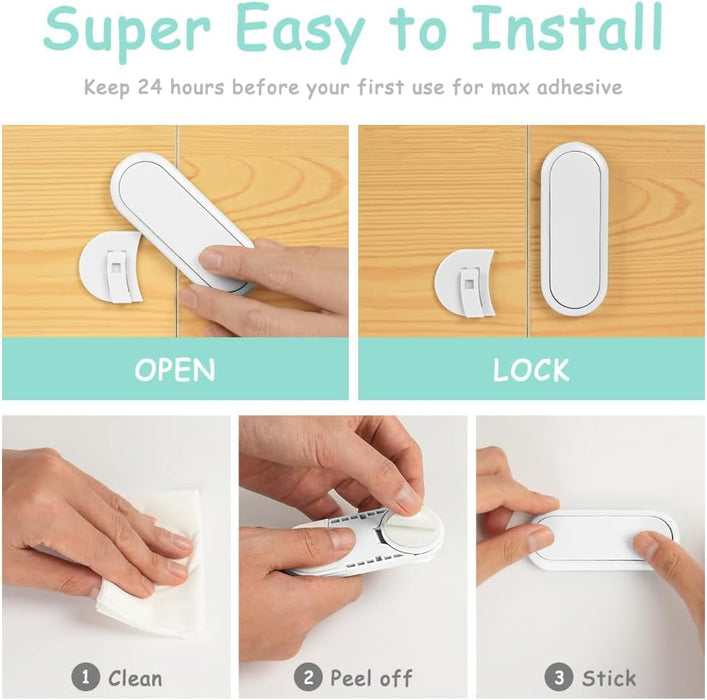 Super Easy to Install

Keep 24 hours before your first use for max adhesive

OPEN

LOCK

1 Clean

2 Peel off

3 Stick