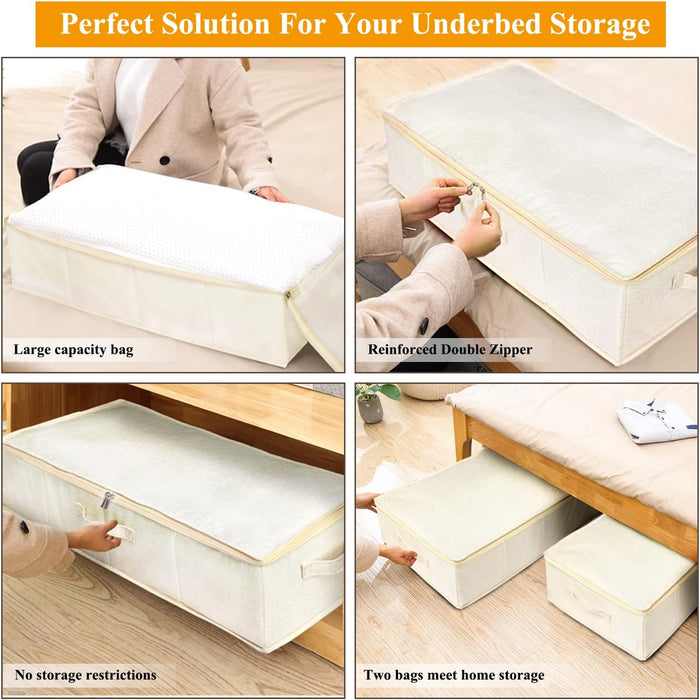 Perfect Solution For Your Underbed Storage

Large capacity bag

Reinforced Double Zipper

No storage restrictions

Two bags meet home storage