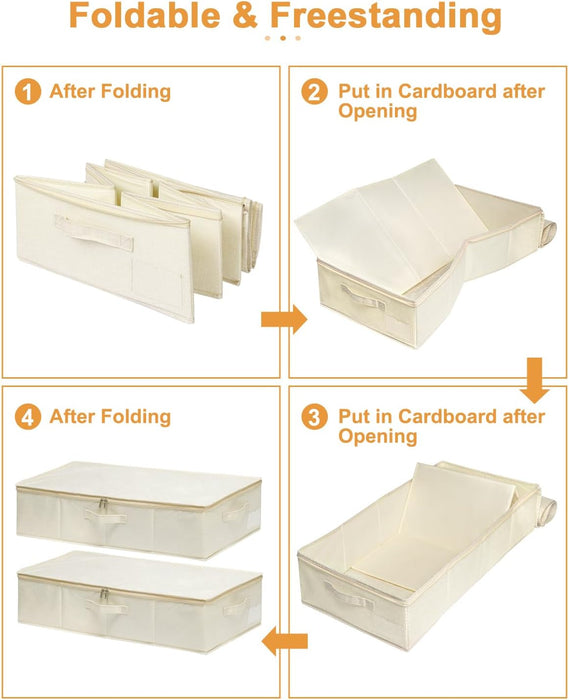 Foldable & Freestanding

1 After Folding

2 Put in Cardboard after Opening

4 After Folding

3 Put in Cardboard after Opening