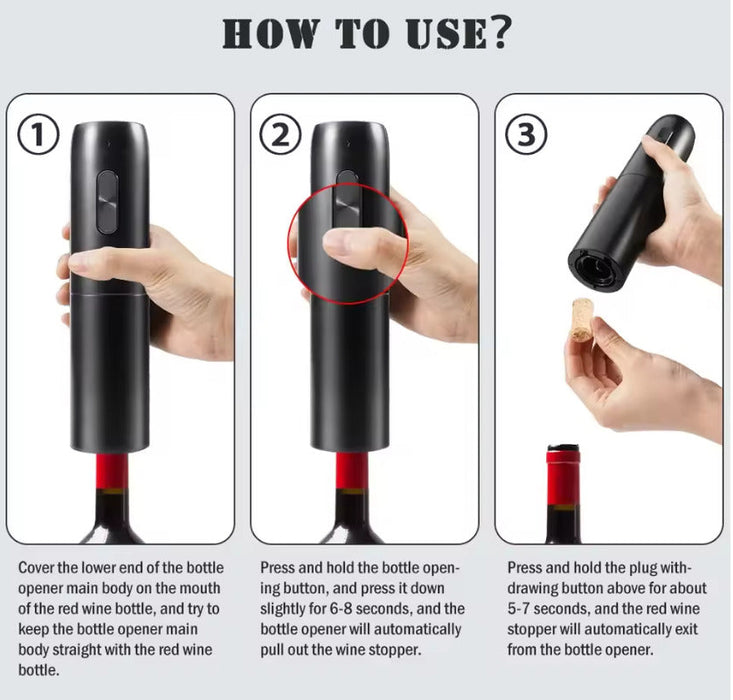 HOW TO USE?

①

②

③

Cover the lower end of the bottle opener main body on the mouth of the red wine bottle, and try to keep the bottle opener main body straight with the red wine bottle.

Press and hold the bottle opening button, and press it down slightly for 6-8 seconds, and the bottle opener will automatically pull out the wine stopper.

Press and hold the plug withdrawing button above for about 5-7 seconds, and the red wine stopper will automatically exit from the bottle opener.