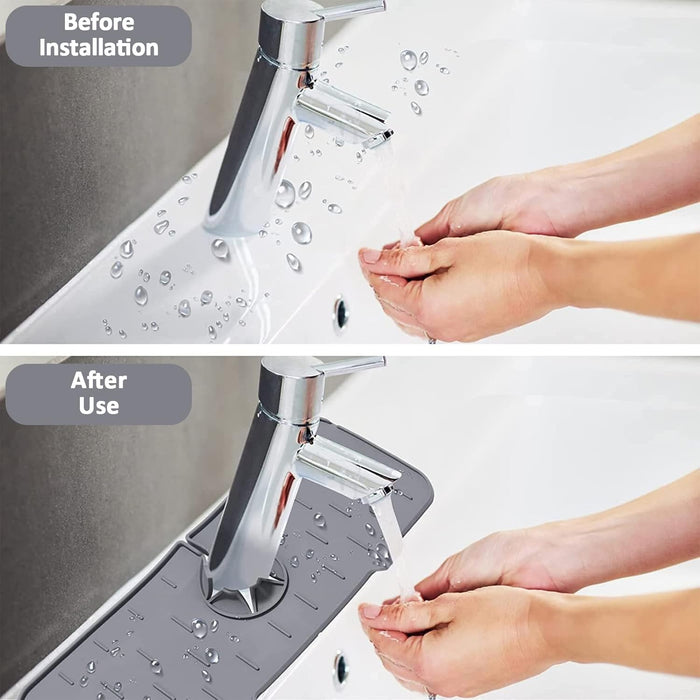 Before Installation

After Use