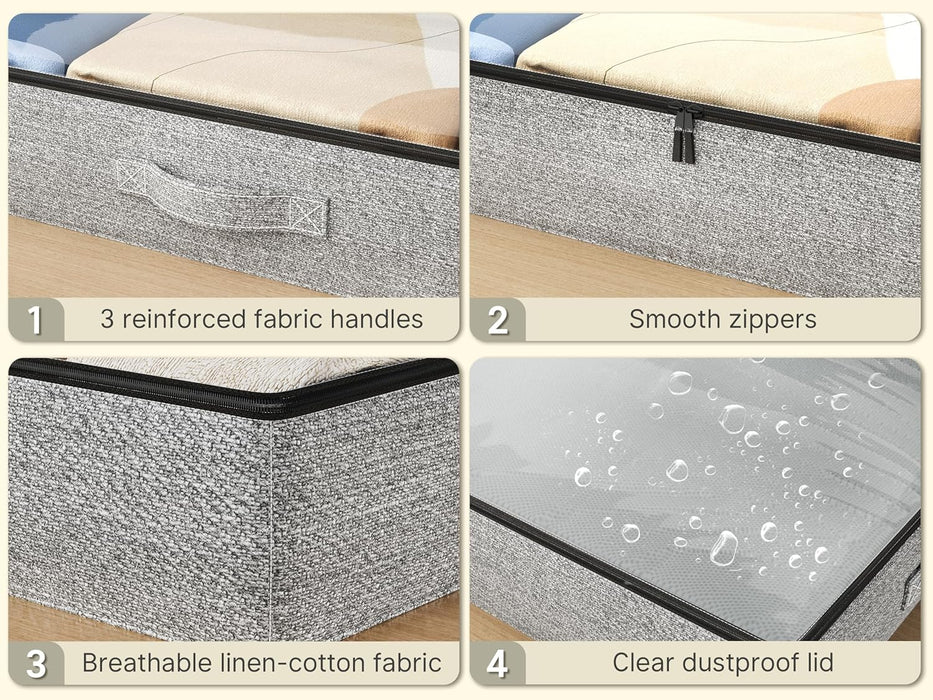 1 3 reinforced fabric handles

2 Smooth zippers

3 Breathable linen-cotton fabric

4 Clear dustproof lid