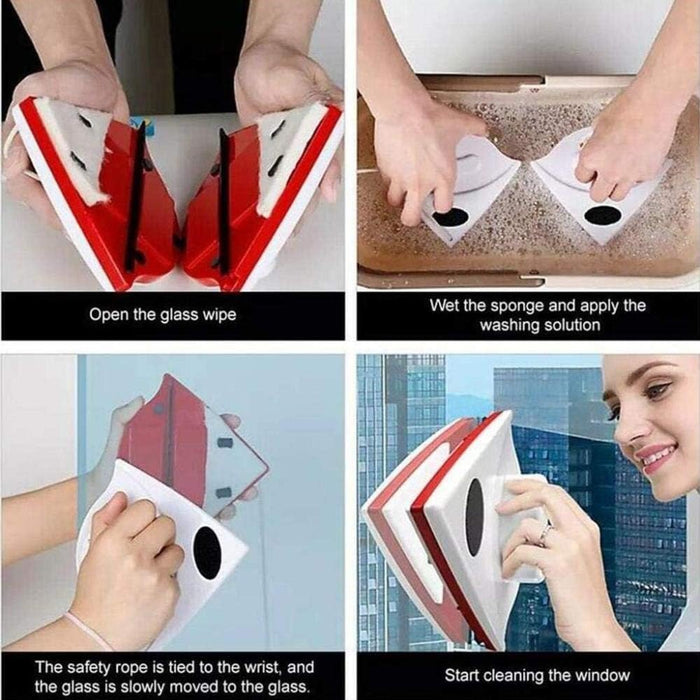 Open the glass wipe

Wet the sponge and apply the washing solution

The safety rope is tied to the wrist, and the glass is slowly moved to the glass.

Start cleaning the window